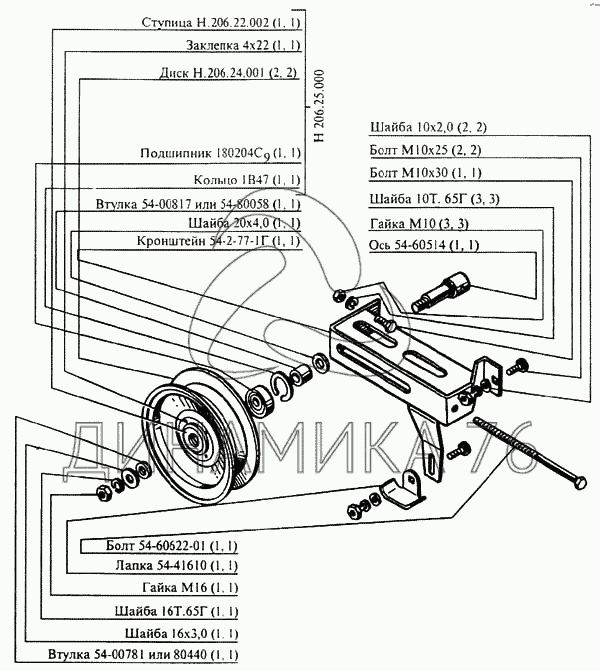 Ступица Н.206.22.002 (1, 1)
Заклепка 4х22 (1, 1)
Диск Н.206.24.001 (2, 2)
Н 206.25.000
Подшипник 180204С$_9$ (1, 1)
Кольцо 1В47 (1, 1)
Втулка 54-00817 или 54-80058 (1, 1)
Шайба 20х4,0 (1, 1)
Кронштейн 54-2-77-1Г (1, 1)
Шайба 10х2,0 (2, 2)
Болт М10х25 (2, 2)
Болт М10х30 (1, 1)
Шайба 10Т. 65Г (3, 3)
Гайка М10 (3, 3)
Ось 54-60514 (1, 1)
ДИНАМИКА 76
Болт 54-60622-01 (1, 1)
Лапка 54-41610 (1, 1)
Гайка М16 (1, 1)
Шайба 16Т.65Г (1, 1)
Шайба 16х3,0 (1, 1)
Втулка 54-00781 или 80440 (1, 1)