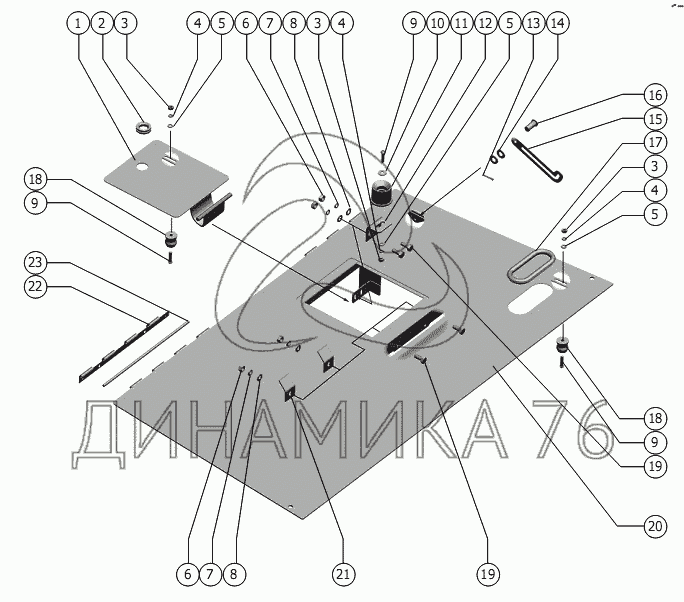 1 2 3 4 5 6 7 8 3 4 9 10 11 12 5 13 14
16
15
17
3
4
5
18
9
23
22
ДИНАМИКА 76
18
9
19
20
6 7 8 21 19