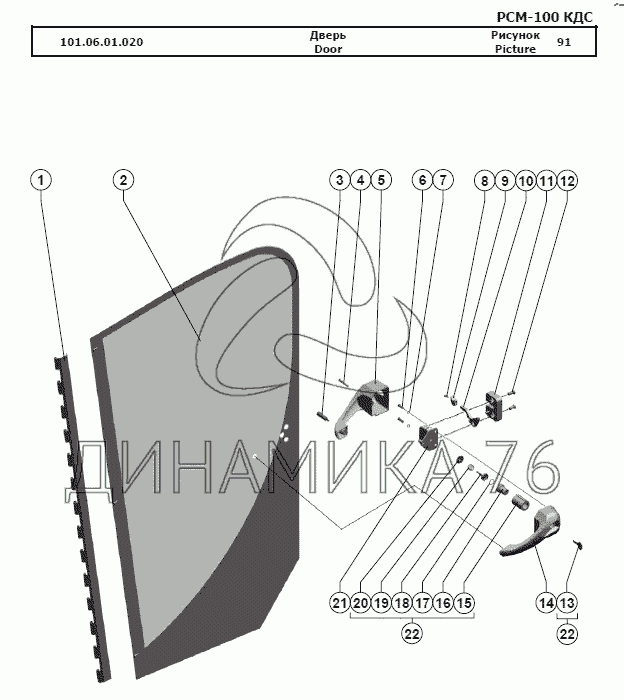 РСМ-100 КДС

| 101.06.01.020 | Дверь Door | Рисунок Picture | 91 |
|---|---|---|---|

1 2 3 4 5 6 7 8 9 10 11 12

ДИНАМИКА 76

21 20 19 18 17 16 15 14 13

22 22