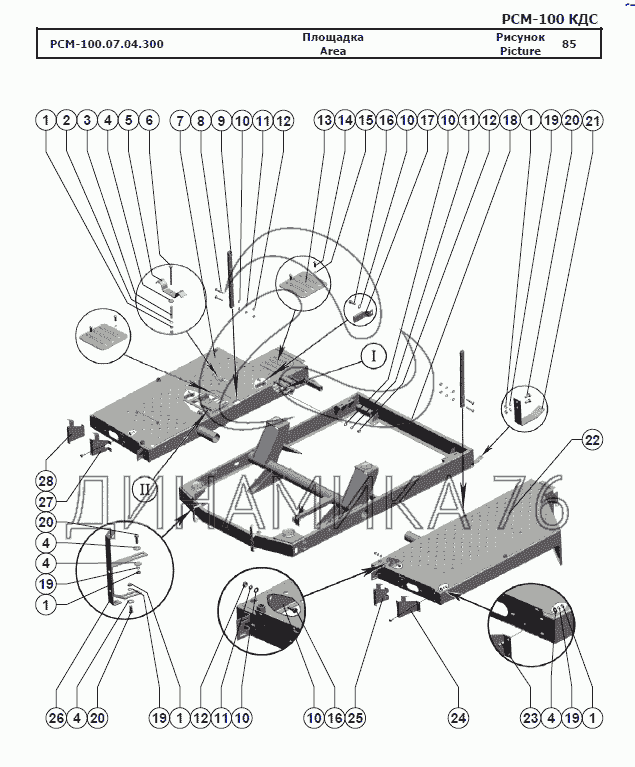 РСМ-100 КДС

| РСМ-100.07.04.300 | Площадка Area | Рисунок Picture | 85 |
|---|---|---|---|

1 2 3 4 5 6 7 8 9 10 11 12 13 14 15 16 10 17 10 11 12 18 1 19 20 21

I

II

22

28

27

20

4

4

19

1

ДИНАМИКА 76

26 4 20 19 1 12 11 10 10 16 25 24 23 4 19 1