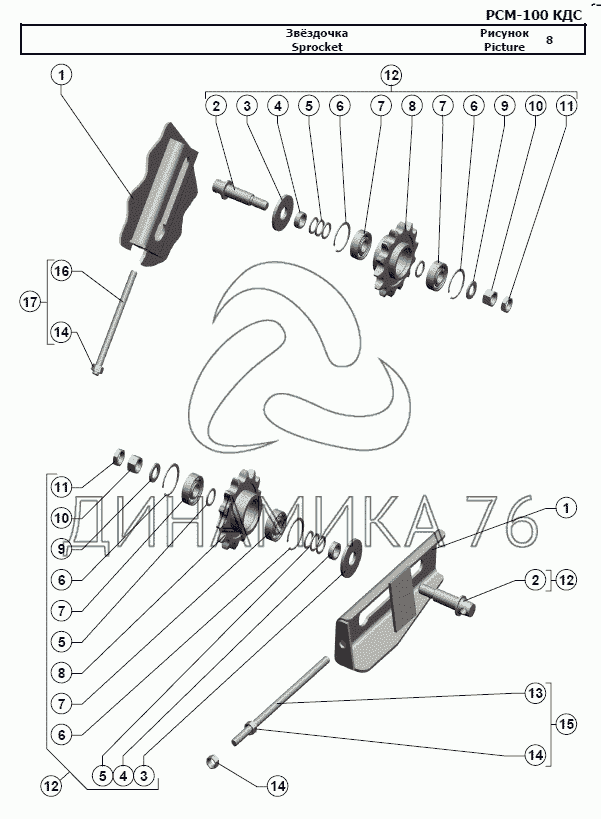 РСМ-100 КДС

Звёздочка
Sprocket

Рисунок
Picture
8

1
12
2 3 4 5 6 7 8 7 6 9 10 11
16
17
14

ДИНАМИКА 76

11
10
9
6
7
5
8
7
6
5 4 3
12
1
2
12
13
15
14
14