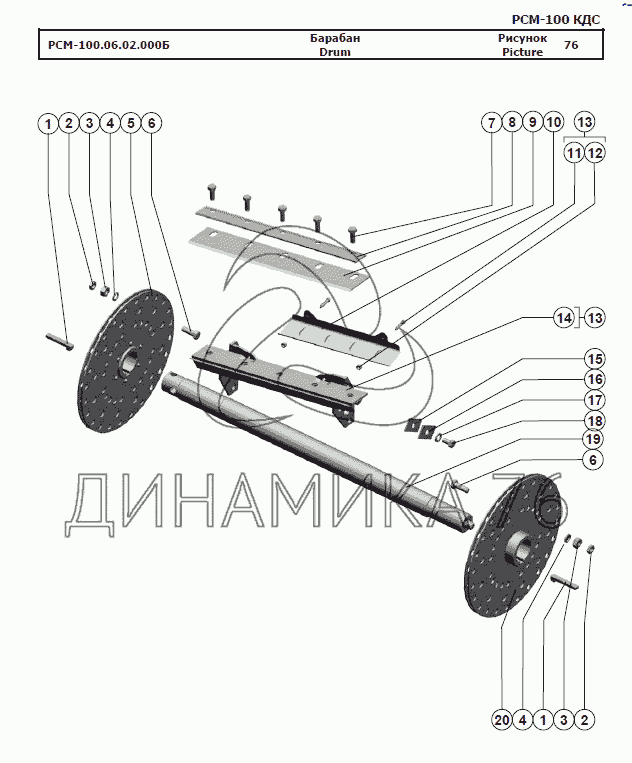 РСМ-100 КДС

| РСМ-100.06.02.000Б | Барабан Drum | Рисунок Picture | 76 |
|---|---|---|---|

1 2 3 4 5 6

7 8 9 10

13

11 12

14 13

15

16

17

18

19

6

ДИНАМИКА 76

20 4 1 3 2