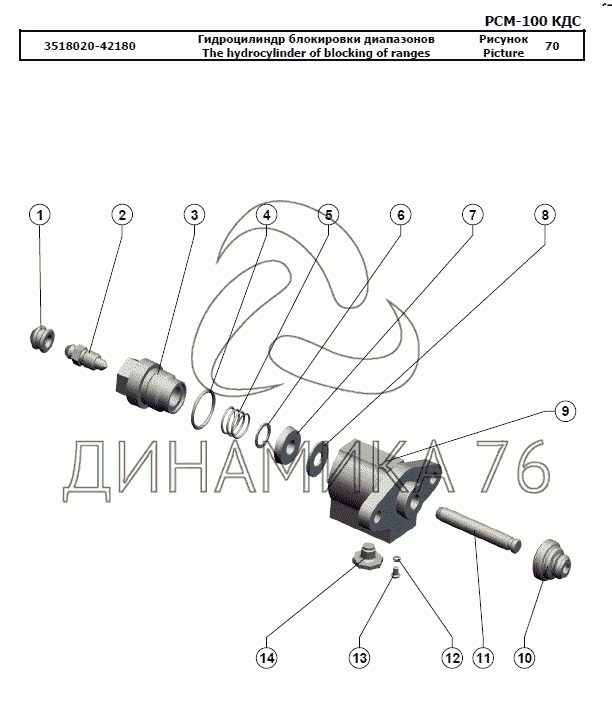 РСМ-100 КДС

| 3518020-42180 | Гидроцилиндр блокировки диапазонов The hydrocylinder of blocking of ranges | Рисунок Picture | 70 |
|---|---|---|---|

1 2 3 4 5 6 7 8

9

ДИНАМИКА 76

14 13 12 11 10