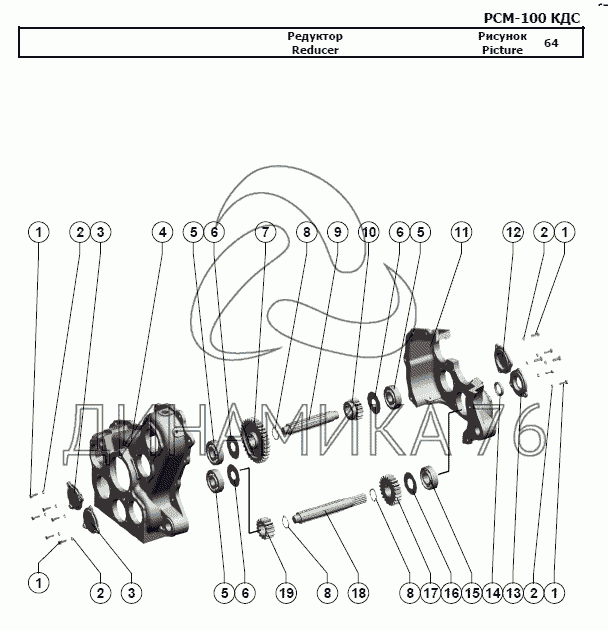 РСМ-100 КДС

| Редуктор Reducer | Рисунок Picture | 64 |
|---|---|---|

1 2 3 4 5 6 7 8 9 10 6 5 11 12 2 1

ДИНАМИКА 76

1 2 3 5 6 19 8 18 8 17 16 15 14 13 2 1