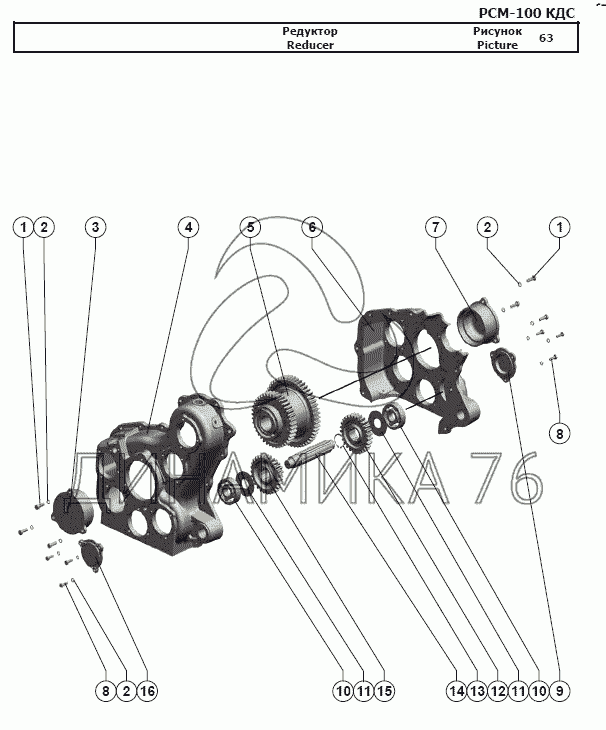 РСМ-100 КДС

| Редуктор Reducer | Рисунок Picture | 63 |
|---|---|---|

1 2 3 4 5 6 7 2 1

8

ДИНАМИКА 76

8 2 16 10 11 15 14 13 12 11 10 9