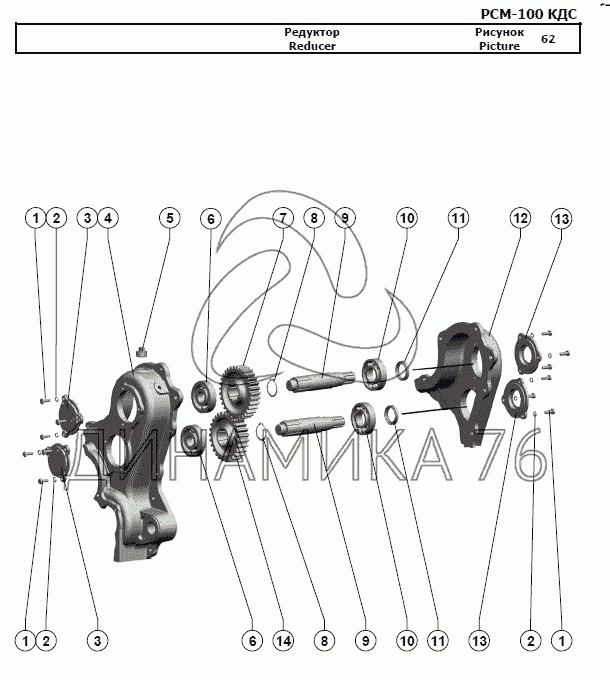 РСМ-100 КДС

| Редуктор Reducer | Рисунок Picture | 62 |
|---|---|---|

1 2 3 4 5 6 7 8 9 10 11 12 13

ДИНАМИКА 76

1 2 3 6 14 8 9 10 11 13 2 1