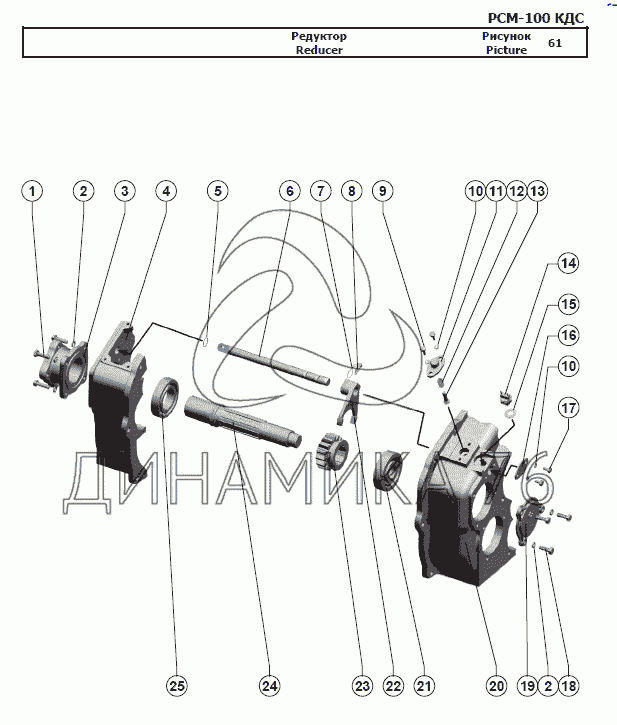 РСМ-100 КДС

| Редуктор Reducer | Рисунок Picture | 61 |
|---|---|---|

1 2 3 4 5 6 7 8 9 10 11 12 13

14

15

16

10

17

ДИНАМИКА 76

25 24 23 22 21 20 19 2 18