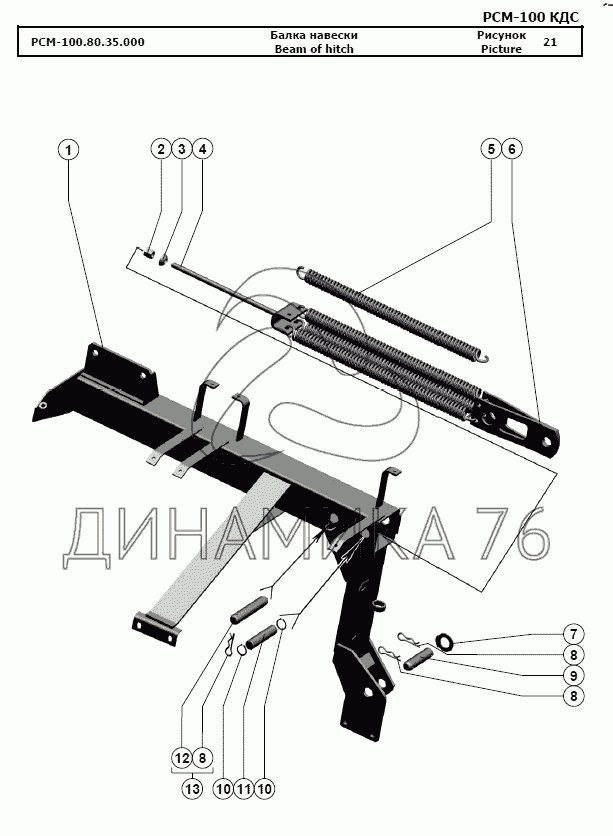 РСМ-100 КДС

| РСМ-100.80.35.000 | Балка навески Beam of hitch | Рисунок Picture | 21 |
|---|---|---|---|

1
2
3
4
5
6

ДИНАМИКА 76

7
8
9
8

12
8
13
10
11
10