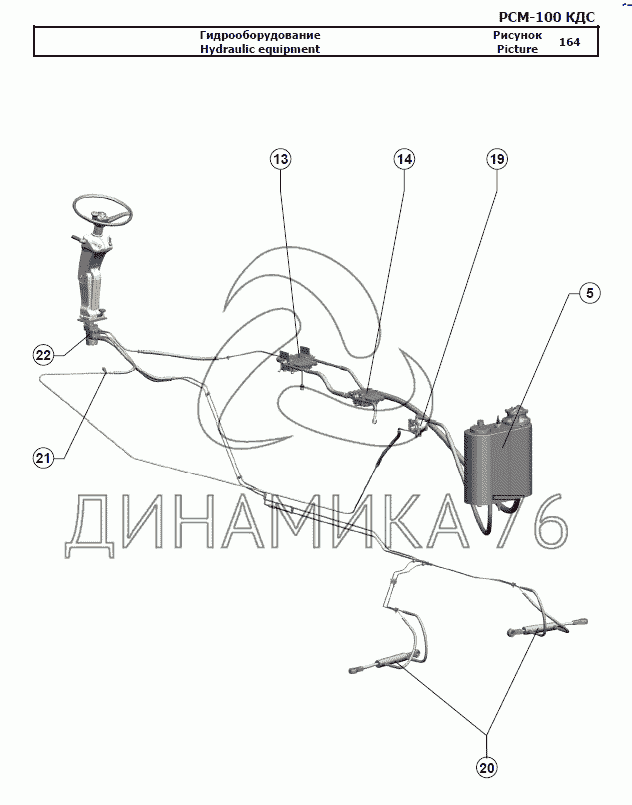 РСМ-100 КДС

| Гидрооборудование Hydraulic equipment | Рисунок Picture | 164 |
|---|---|---|

13
14
19
5
22
21
ДИНАМИКА 76
20