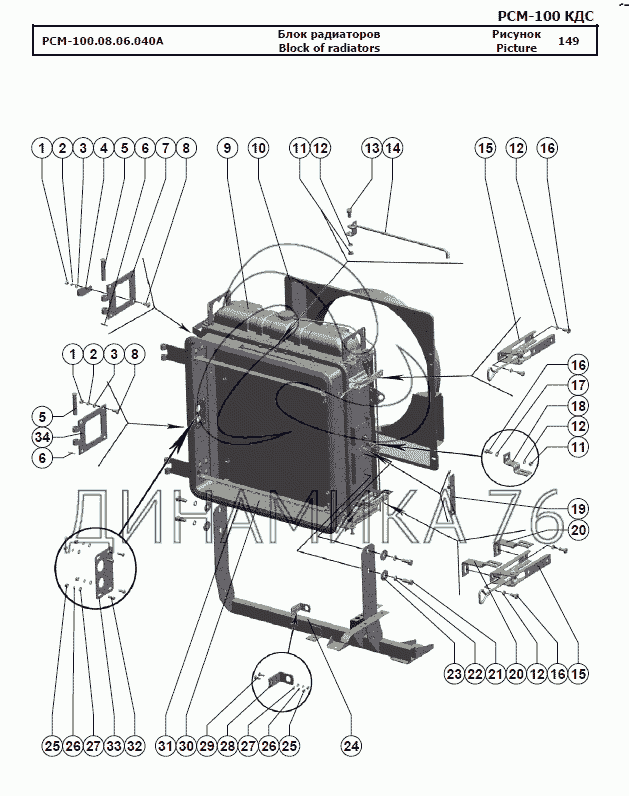 РСМ-100 КДС

| РСМ-100.08.06.040А | Блок радиаторов Block of radiators | Рисунок Picture | 149 |
|---|---|---|---|

1 2 3 4 5 6 7 8 9 10 11 12 13 14 15 12 16

1 2 3 8

5

34

6

16

17

18

12

11

19

20

ДИНАМИКА 76

25 26 27 33 32 31 30 29 28 27 26 25 24 23 22 21 20 12 16 15