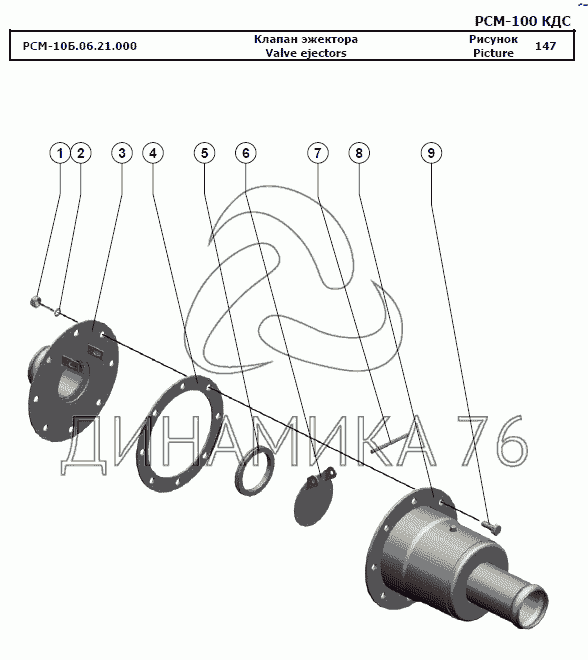 РСМ-100 КДС

| РСМ-10Б.06.21.000 | Клапан эжектора Valve ejectors | Рисунок Picture | 147 |
|---|---|---|---|

1 2 3 4 5 6 7 8 9

ДИНАМИКА 76