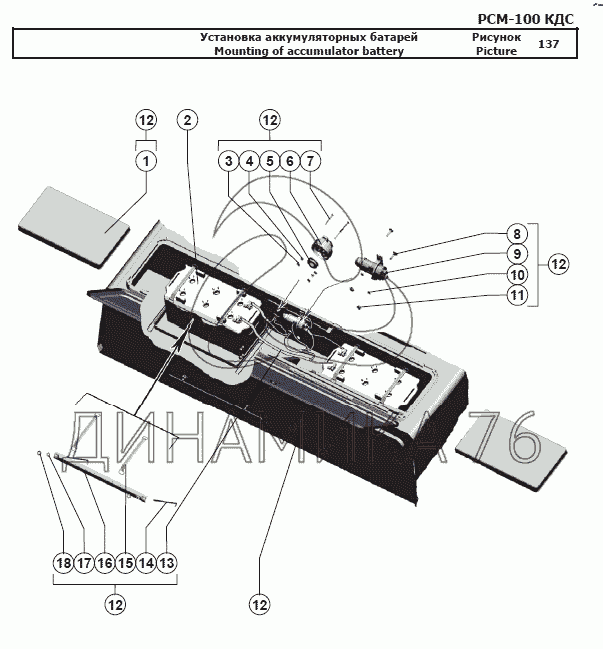 РСМ-100 КДС

| Установка аккумуляторных батарей Mounting of accumulator battery | Рисунок Picture | 137 |
|---|---|---|

12
1
2
12
3 4 5 6 7
8
9
10
11
12
ДИНАМИКА 76
18 17 16 15 14 13
12
12