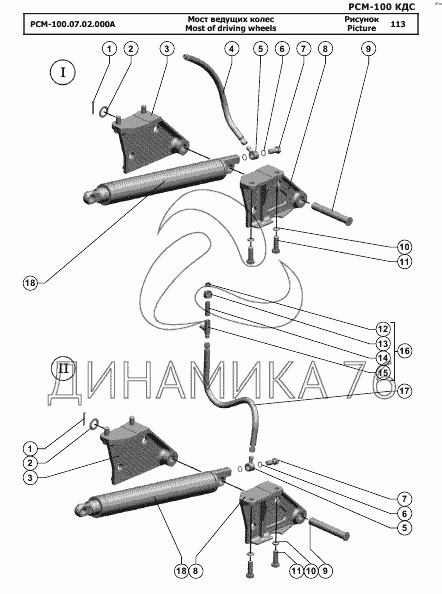 РСМ-100 КДС

| РСМ-100.07.02.000А | Мост ведущих колес Most of driving wheels | Рисунок Picture | 113 |
|---|---|---|---|

I

1 2 3 4 5 6 7 8 9

10
11
18
12
13
14
15
16
17

II

ДИНАМИКА 76

1
2
3
7
6
5
18 8
11 10 9