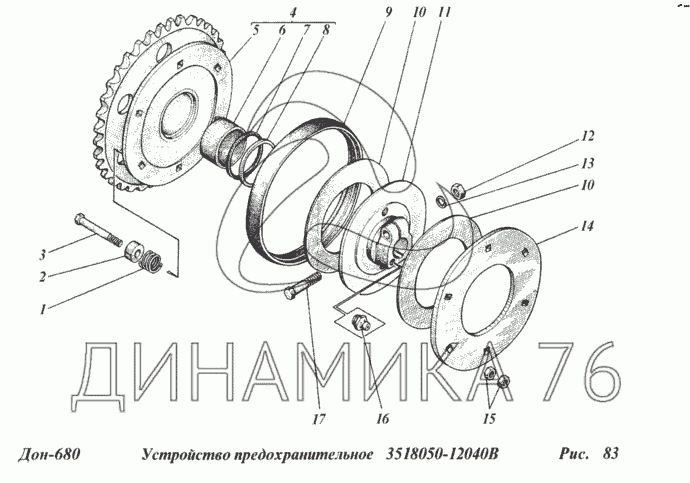 4
5 6 7 8
9 10 11
12
13
10
14
3
2
1
17
16
15
ДИНАМИКА 76
Дон-680 Устройство предохранительное 3518050-12040В Рис. 83