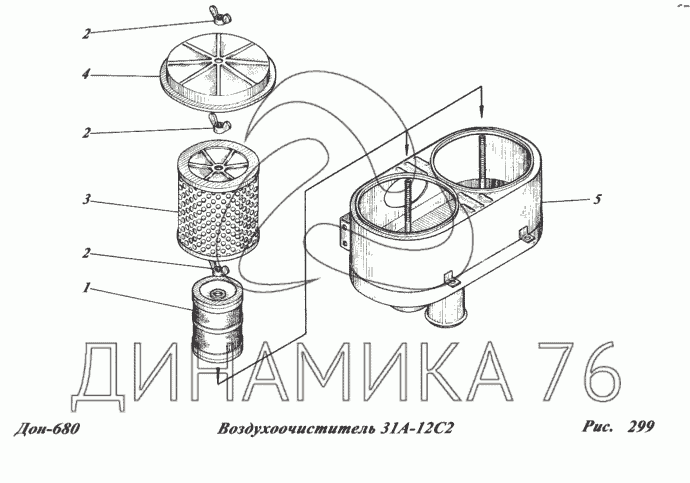 2

4

2

3

2

1

5

ДИНАМИКА 76

Дон-680 Воздухоочиститель 31А-12С2 Рис. 299