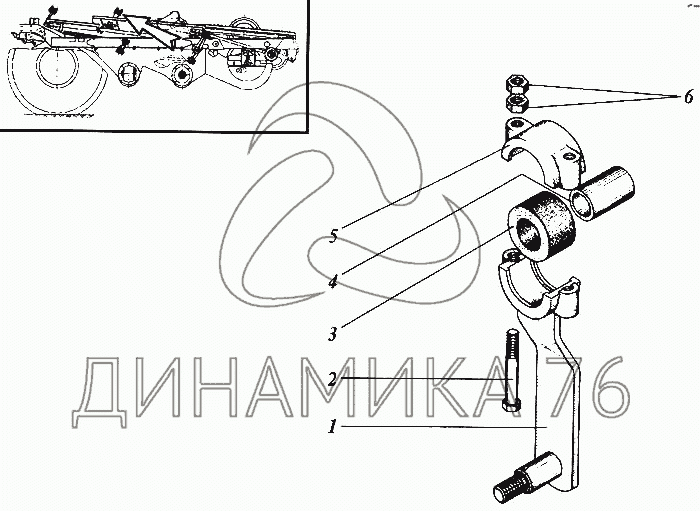 6
5
4
3
2
1
ДИНАМИКА 76