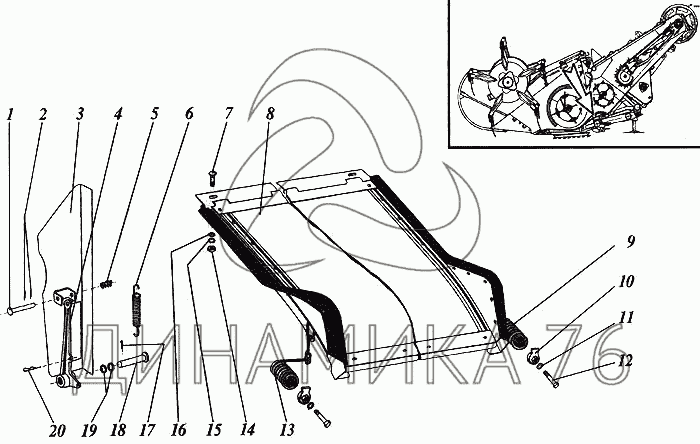 1 2 3 4 5 6 7 8

9

10

11

12

20 19 18 17 16 15 14 13

ДИНАМИКА 76