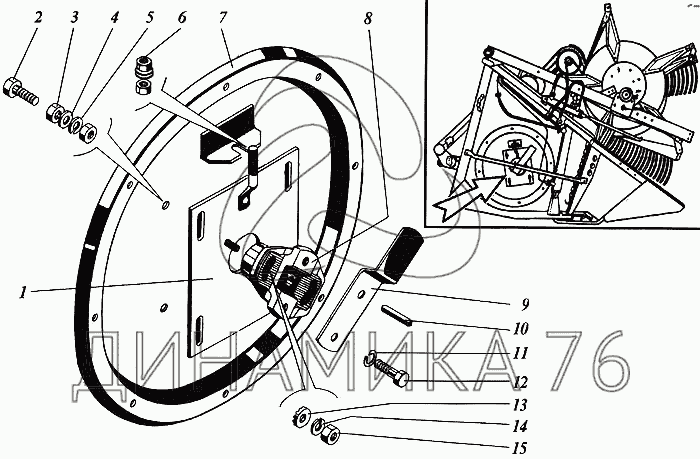 2 3 4 5 6 7 8

1

9

10

11

12

13

14

15

ДИНАМИКА 76