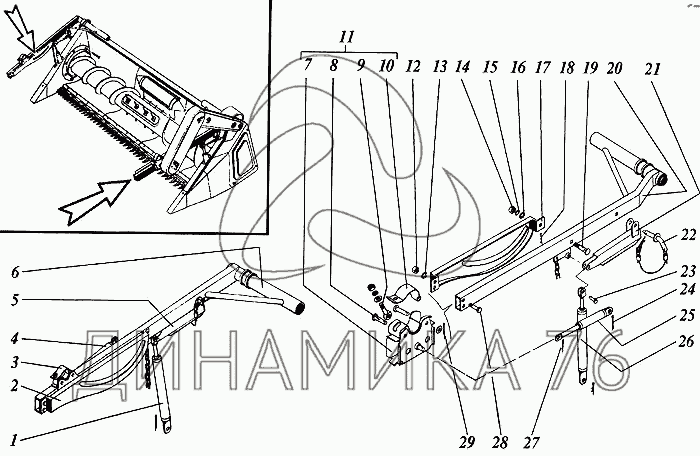 11
7 8 9 10 12 13 14 15 16 17 18 19 20 21
22
23
24
25
26
6
5
4
3
2
1
29 28 27
ДИНАМИКА 76