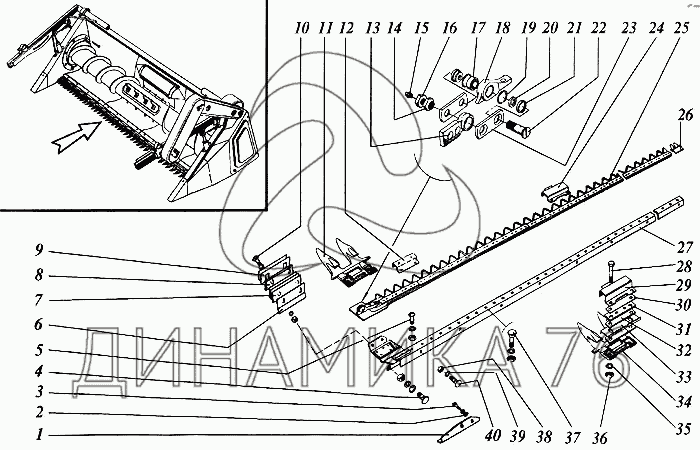 10 11 12 13 14 15 16 17 18 19 20 21 22 23 24 25

26

27

28

29

30

31

32

33

34

35

36

37

38

39

40

9

8

7

6

5

4

3

2

1

ДИНАМИКА 76