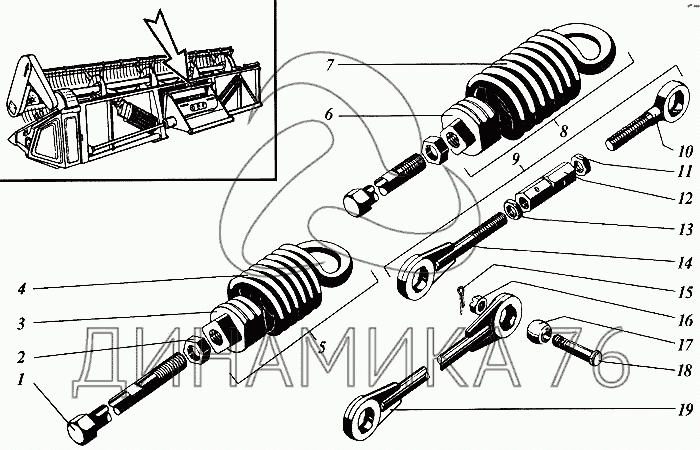 7
6
8
9
10
11
12
13
14
15
16
17
18
19
4
3
2
1
5
ДИНАМИКА 76