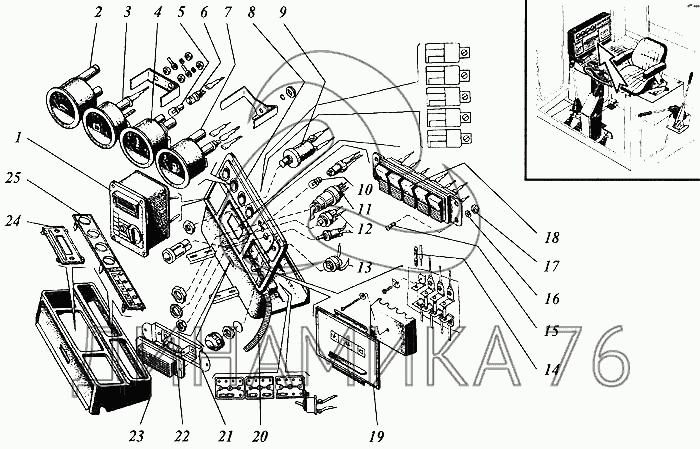 2 3 4 5 6 7 8 9
1
25
24
10
11
12
13
18
17
16
15
14
23 22 21 20 19
ДИНАМИКА 76