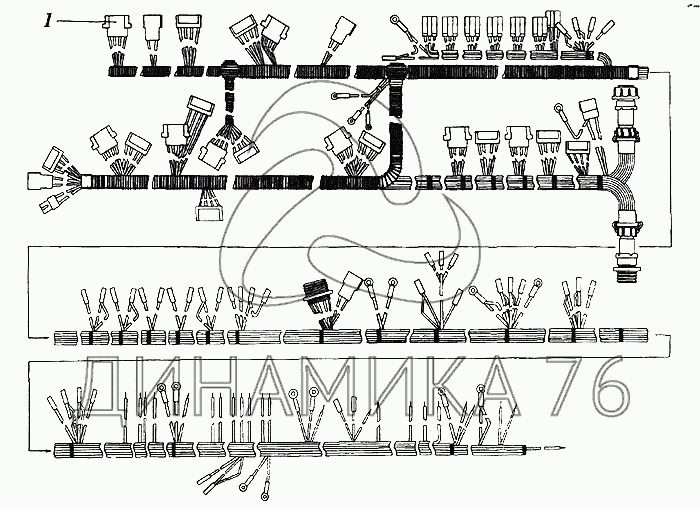 1

ДИНАМИКА 76