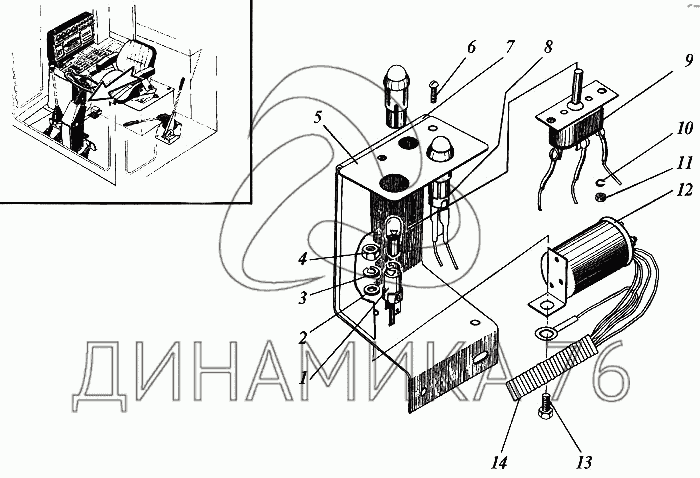 6
7
8
9
5
10
11
12
4
3
2
1
14
13
ДИНАМИКА 76