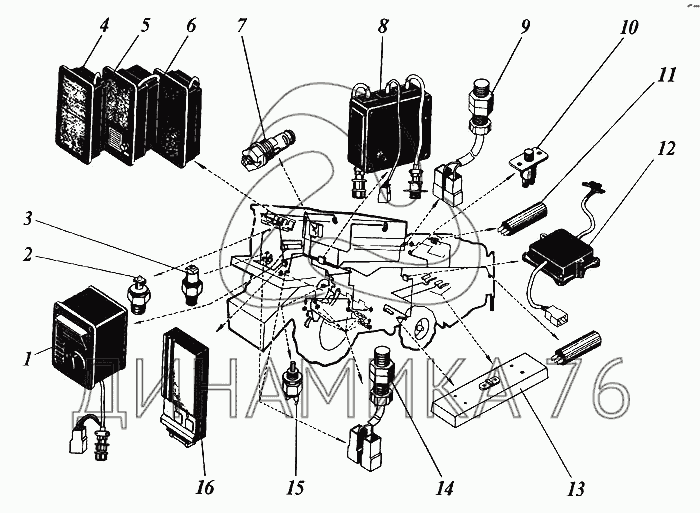 4 5 6 7 8 9 10 11 12 3 2 1 16 15 14 13

ДИНАМИКА 76