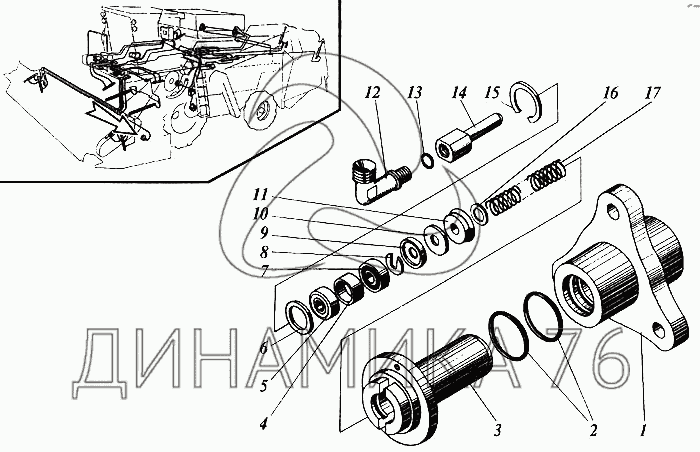 12
13
14
15
16
17
11
10
9
8
7
6
5
4
3
2
1
ДИНАМИКА 76