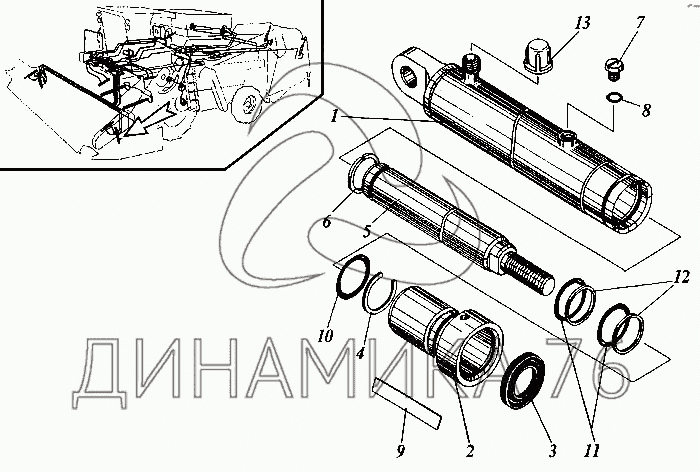 13
7
8
1
6
5
12
10
4
ДИНАМИКА76
9
2
3
11