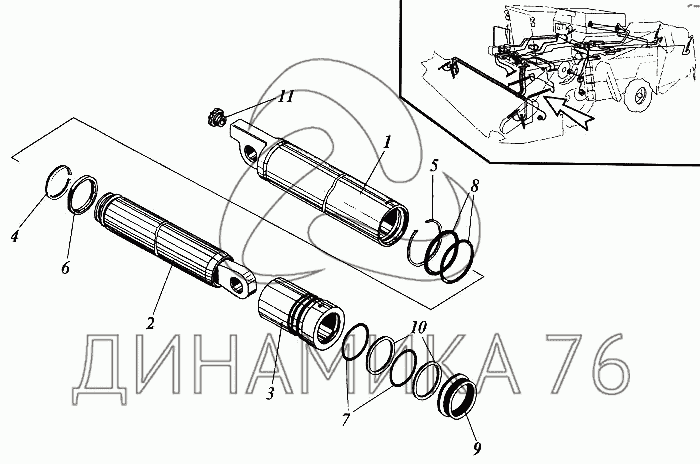 11
1
5
8
4
6
2
3
10
7
9
ДИНАМИКА 76