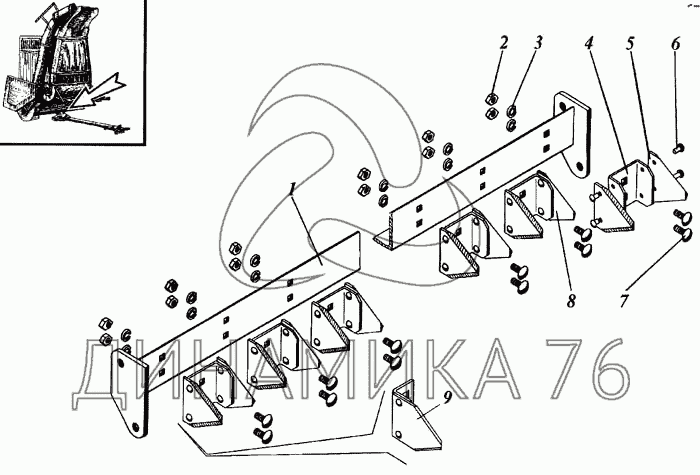 2 3 4 5 6

1

8 7

9

ДИНАМИКА 76