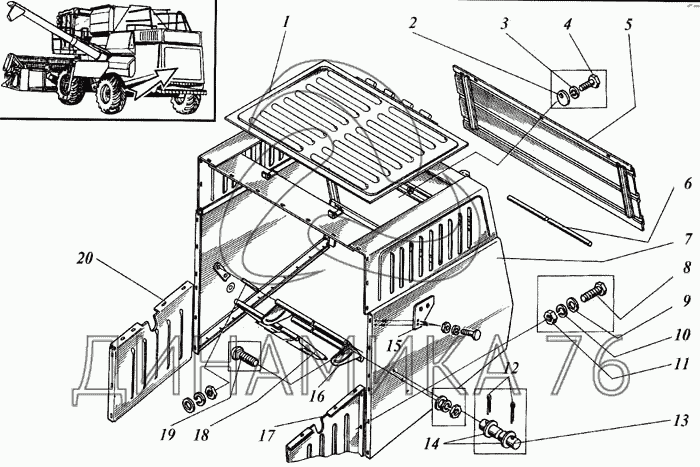 1 2 3 4 5
6
7
8
9
10
11
12
13
14
15
16
17
18
19
20
ДИНАМИКА 76