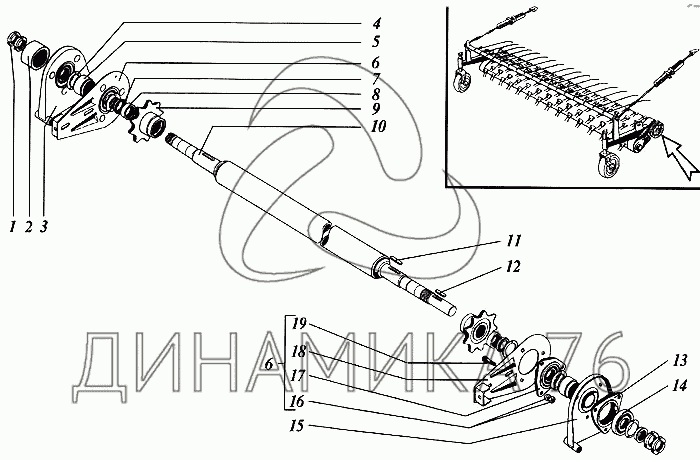 4
5
6
7
8
9
10
1 2 3
11
12
19
18
6
17
16
15
13
14
ДИНАМИКА 76