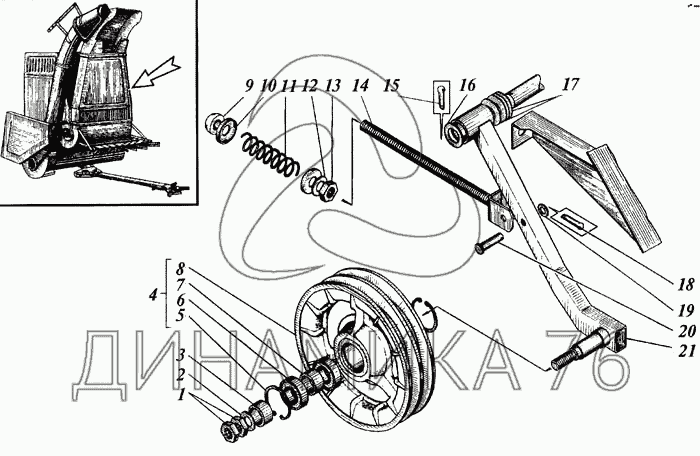 9 10 11 12 13 14 15 16 17

18

19

20

21

4

8
7
6
5

3
2
1

ДИНАМИКА 76