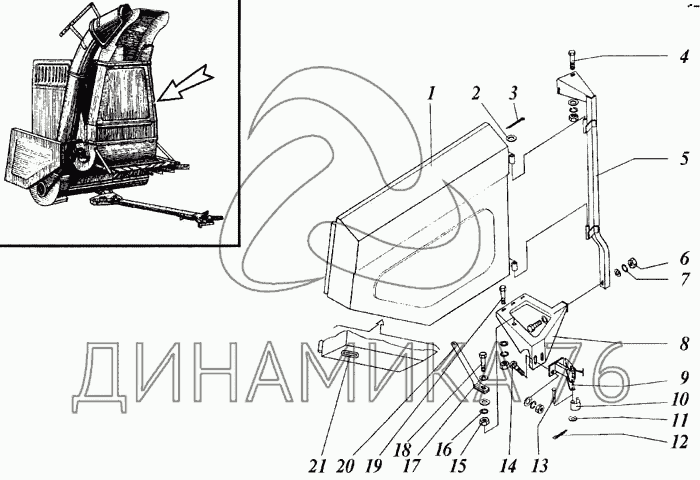 1
2
3
4
5
6
7
8
9
10
11
12
21 20 19 18 17 16 15 14 13

ДИНАМИКА 76