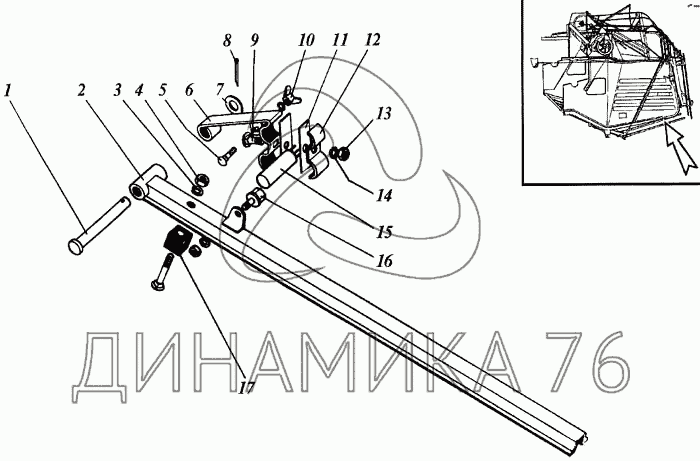 1
2
3
4
5
6
7
8
9
10
11
12
13
14
15
16
17
ДИНАМИКА 76