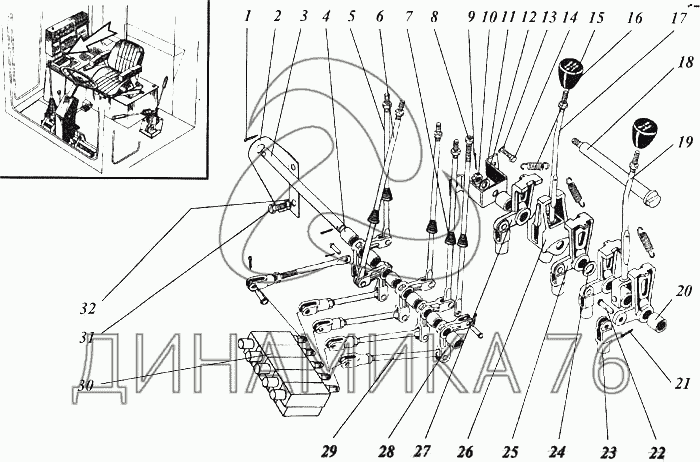 1 2 3 4 5 6 7 8 9 10 11 12 13 14 15 16 17 18 19 20 21 22 23 24 25 26 27 28 29 30 31 32

ДИНАМИКА 76