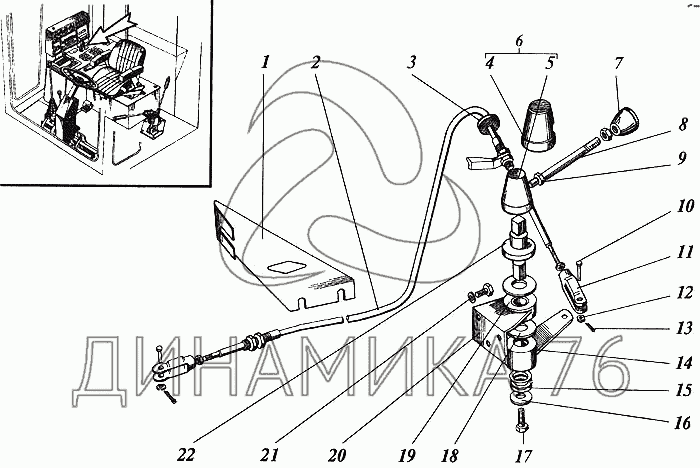 1
2
3
6
4
5
7
8
9
10
11
12
13
14
15
16
17
18
19
20
21
22
ДИНАМИКА76