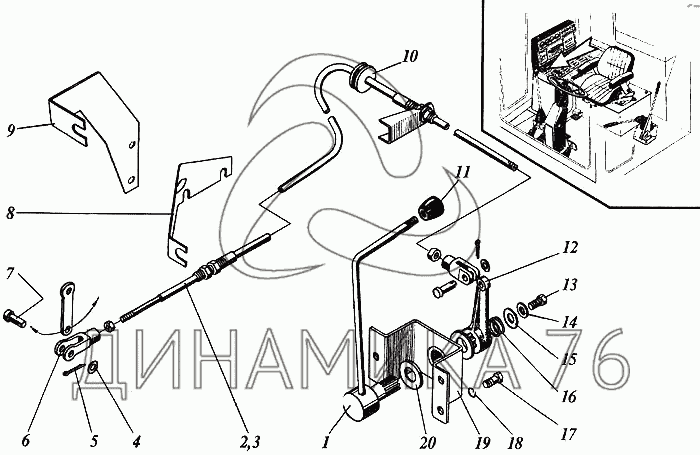 10
9
11
8
12
7
13
14
15
16
17
18
19
20
1
2,3
4
5
6
ДИНАМИКА 76