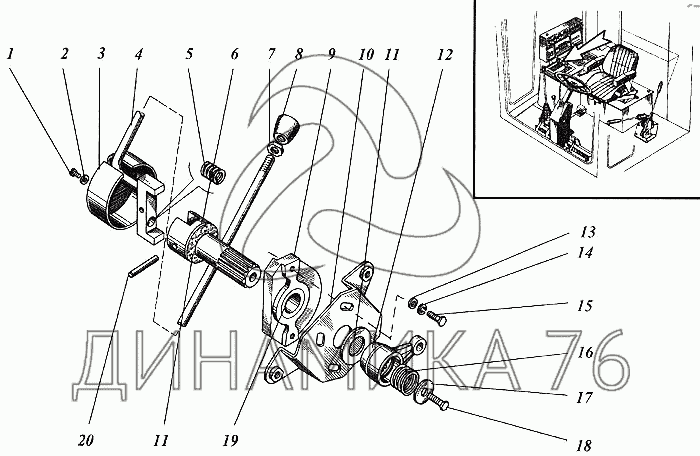 1 2 3 4 5 6 7 8 9 10 11 12

13
14
15
16
17
18

20 11 19

ДИНАМИКА 76