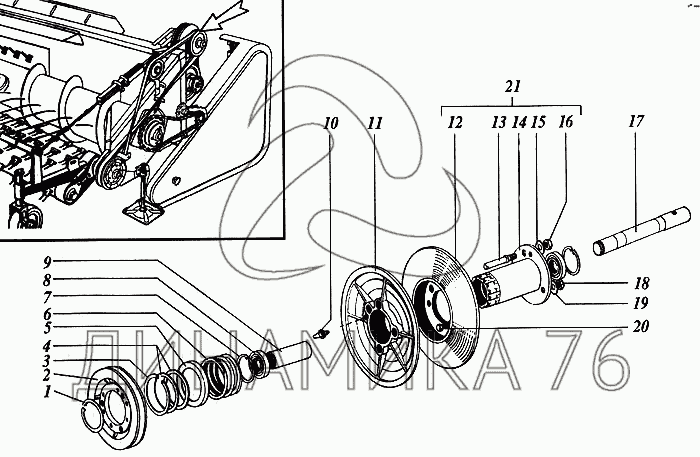 21
10
11
12
13
14
15
16
17
9
8
7
6
5
4
3
2
1
18
19
20
ДИНАМИКА 76