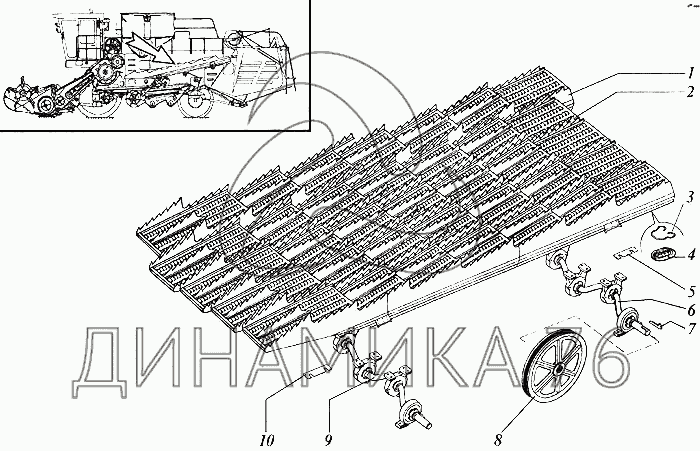 1
2
3
4
5
6
7
8
9
10
ДИНАМИКА 76