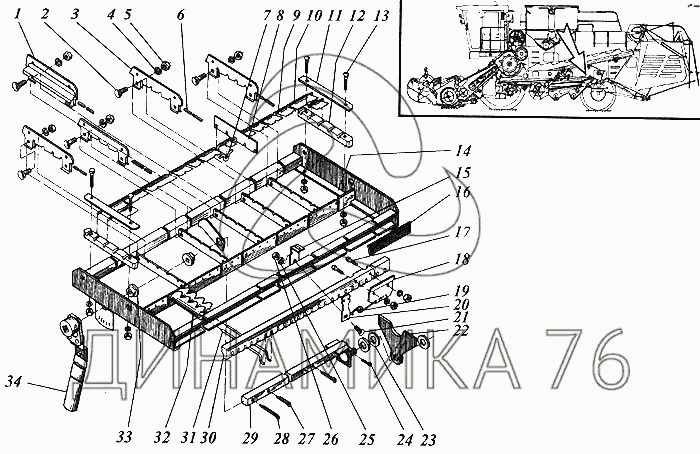 1 2 3 4 5 6 7 8 9 10 11 12 13
14
15
16
17
18
19
20
21
22
34
33 32 31 30 29 28 27 26 25 24 23
ДИНАМИКА 76