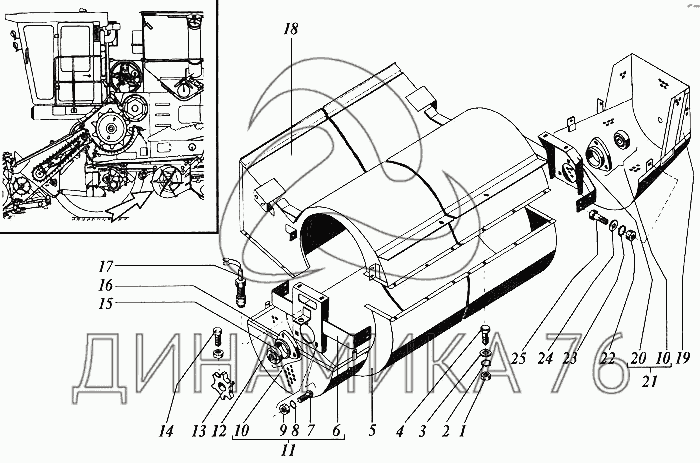 18
17
16
15
14 13 12 10 9 8 7 6
11
5 4 3 2 1
25 24 23 22 20 10 19
21
ДИНАМИКА 76