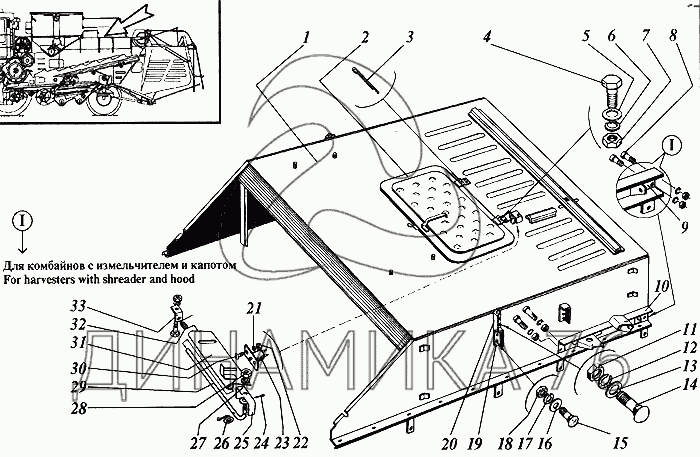 1 2 3 4 5 6 7 8

I

9

I

Для комбайнов с измельчителем и капотом
For harvesters with shreader and hood

10

11
12
13
14

33
32
31
30
29
28

21

27 26 25 24 23 22

20 19 18 17 16 15

ДИНАМИКА 76