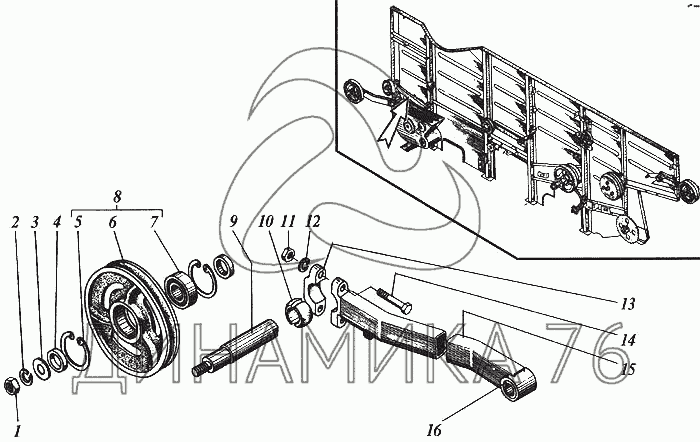 8
2 3 4 5 6 7
9
10 11 12
13
14
15
16
1
ДИНАМИКА 76