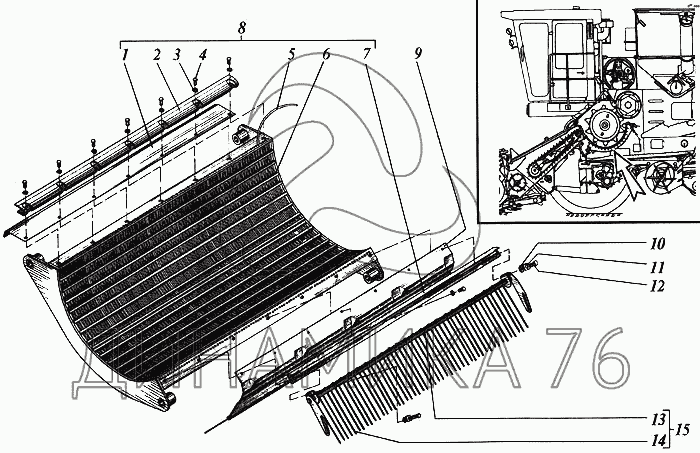 8
1 2 3 4 5 6 7 9
10
11
12
13
14
15
ДИНАМИКА 76