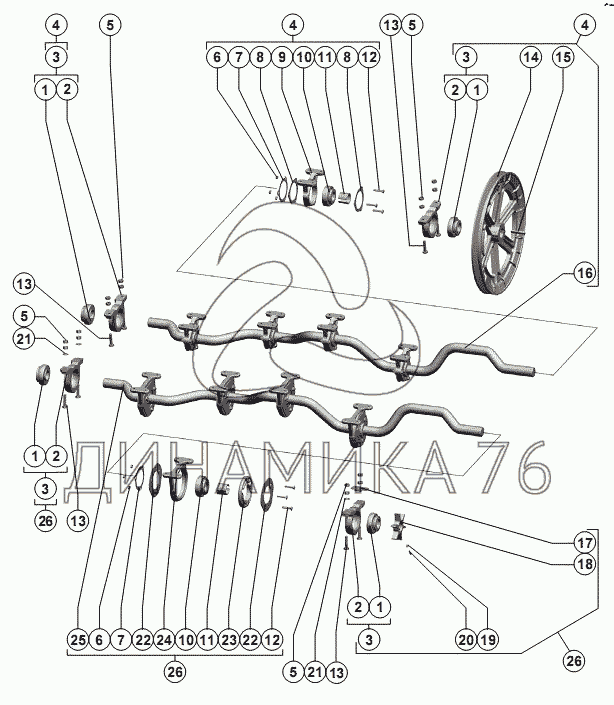 4
3
1 2
5
4
6 7 8 9 10 11 8 12
13 5
4
3
2 1
14 15
16
13
5
21
1 2
3
26
13
ДИНАМИКА 76
17
18
2 1
3
20 19
26
25 6 7 22 24 10 11 23 22 12
26
5 21 13